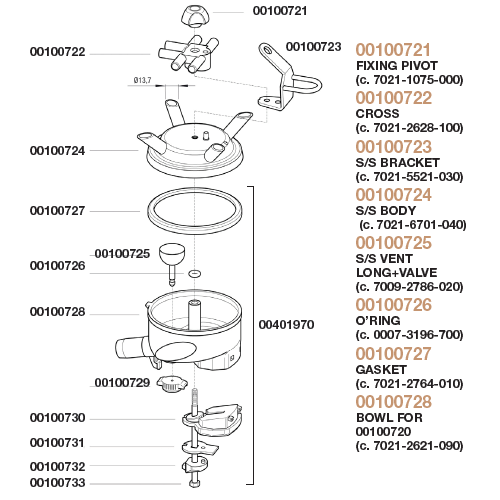 00100721

00100722

00100723

Ø13,7

00100724

00100727

00100725

00100726

00100728

00401970

00100729

00100730

00100731

00100732

00100733

00100721
FIXING PIVOT
(c. 7021-1075-000)

00100722
CROSS
(c. 7021-2628-100)

00100723
S/S BRACKET
(c. 7021-5521-030)

00100724
S/S BODY
(c. 7021-6701-040)

00100725
S/S VENT
LONG+VALVE
(c. 7009-2786-020)

00100726
O'RING
(c. 0007-3196-700)

00100727
GASKET
(c. 7021-2764-010)

00100728
BOWL FOR
00100720
(c. 7021-2621-090)